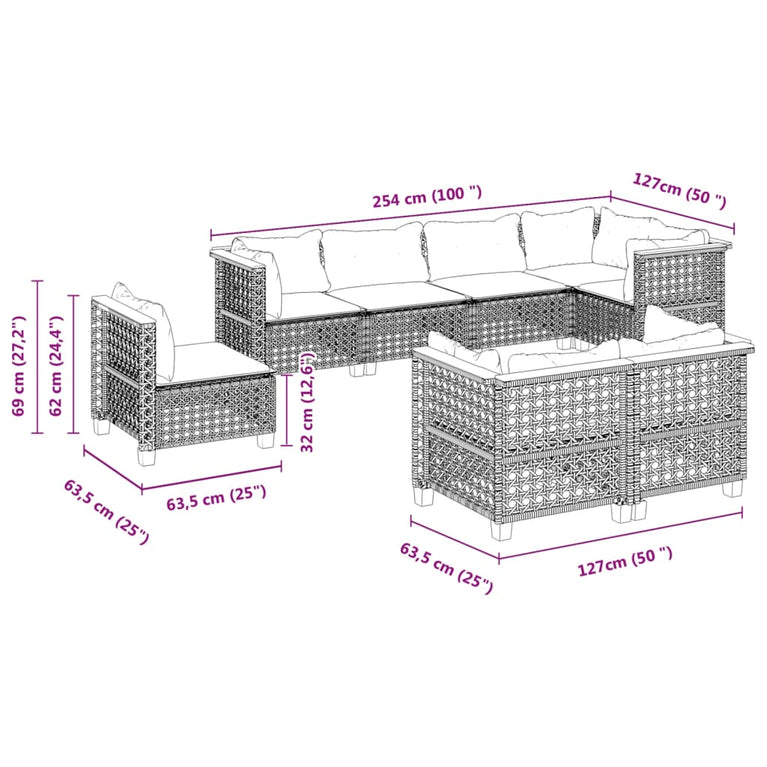 254 cm (100 ")

127cm (50 ")

69 cm (27,2")

62 cm (24,4")

32 cm (12,6")

63,5 cm (25")

63,5 cm (25")

63,5 cm (25")

127cm (50 ")