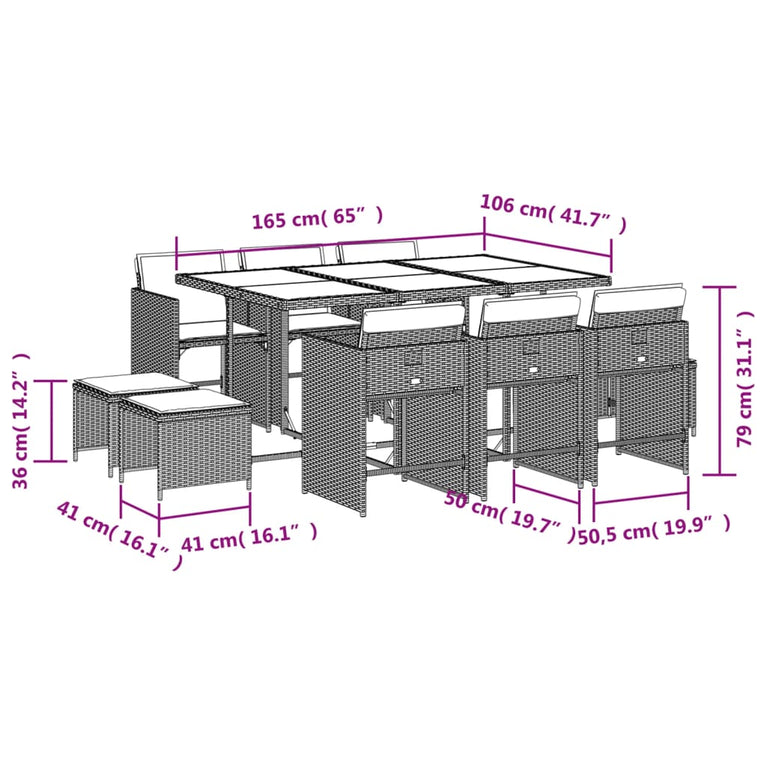 165 cm( 65″ )
106 cm( 41.7″ )
79 cm( 31.1″ )
36 cm( 14.2″ )
41 cm( 16.1″ )
41 cm( 16.1″ )
50 cm( 19.7″ )
50,5 cm( 19.9″ )