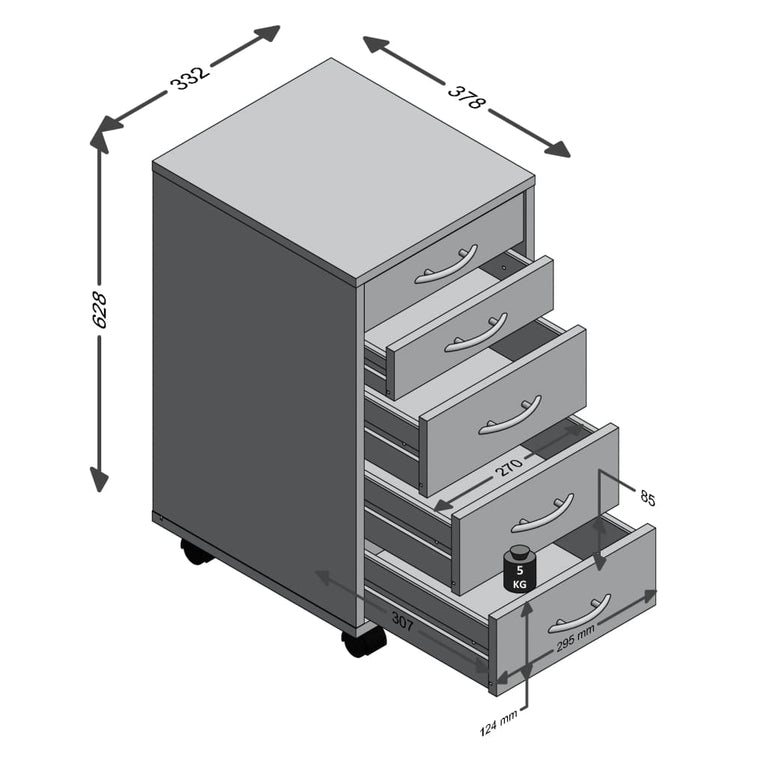 332
378
628
270
85
5 KG
307
295 mm
124 mm