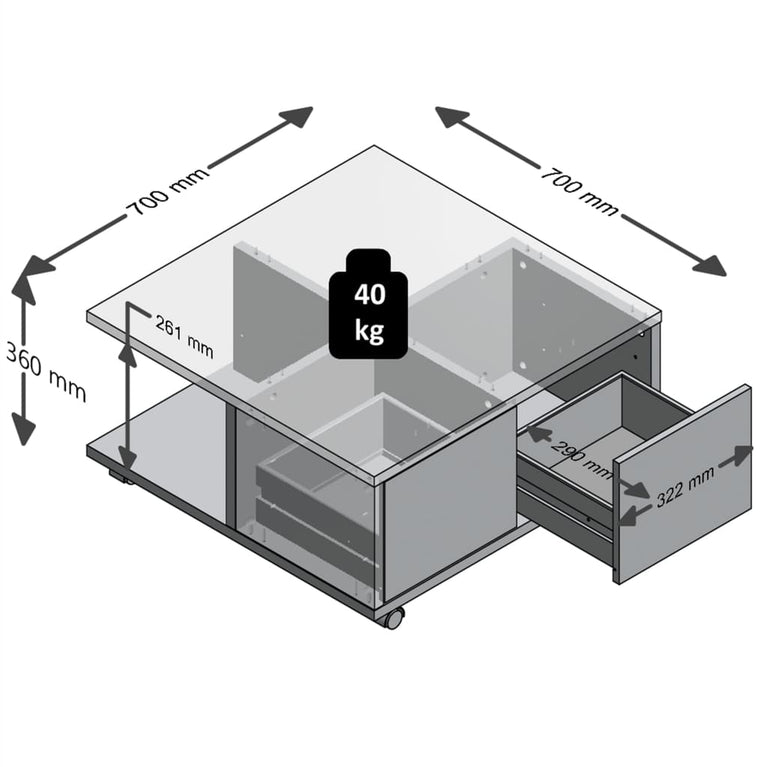 700 mm
700 mm
360 mm
261 mm
40 kg
290 mm
322 mm