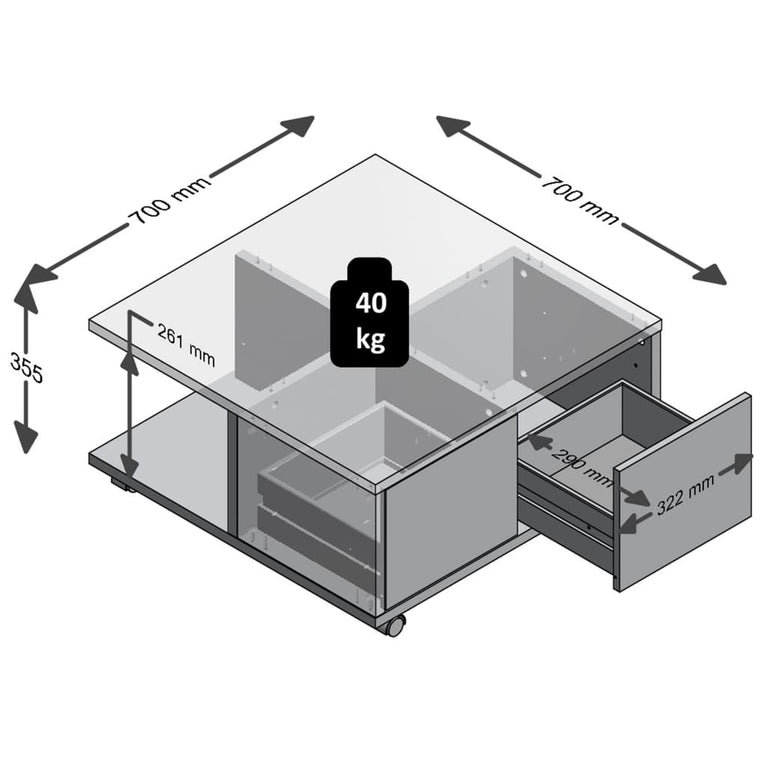 700 mm
700 mm
355
261 mm
40 kg
290 mm
322 mm