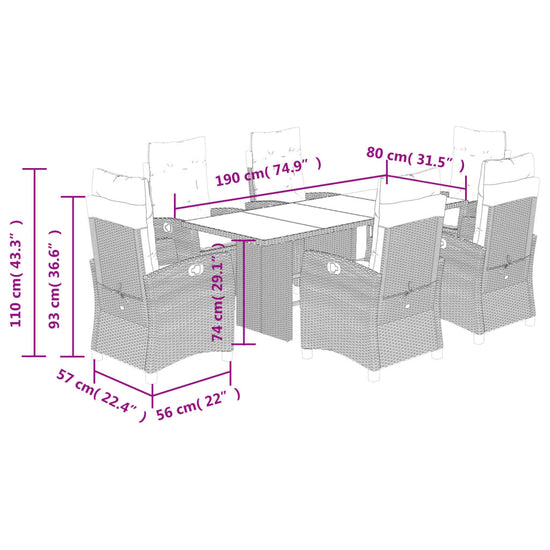 190 cm( 74.9″ )
80 cm( 31.5″ )
110 cm( 43.3″ )
93 cm( 36.6″ )
74 cm( 29.1″ )
57 cm( 22.4″ )
56 cm( 22″ )