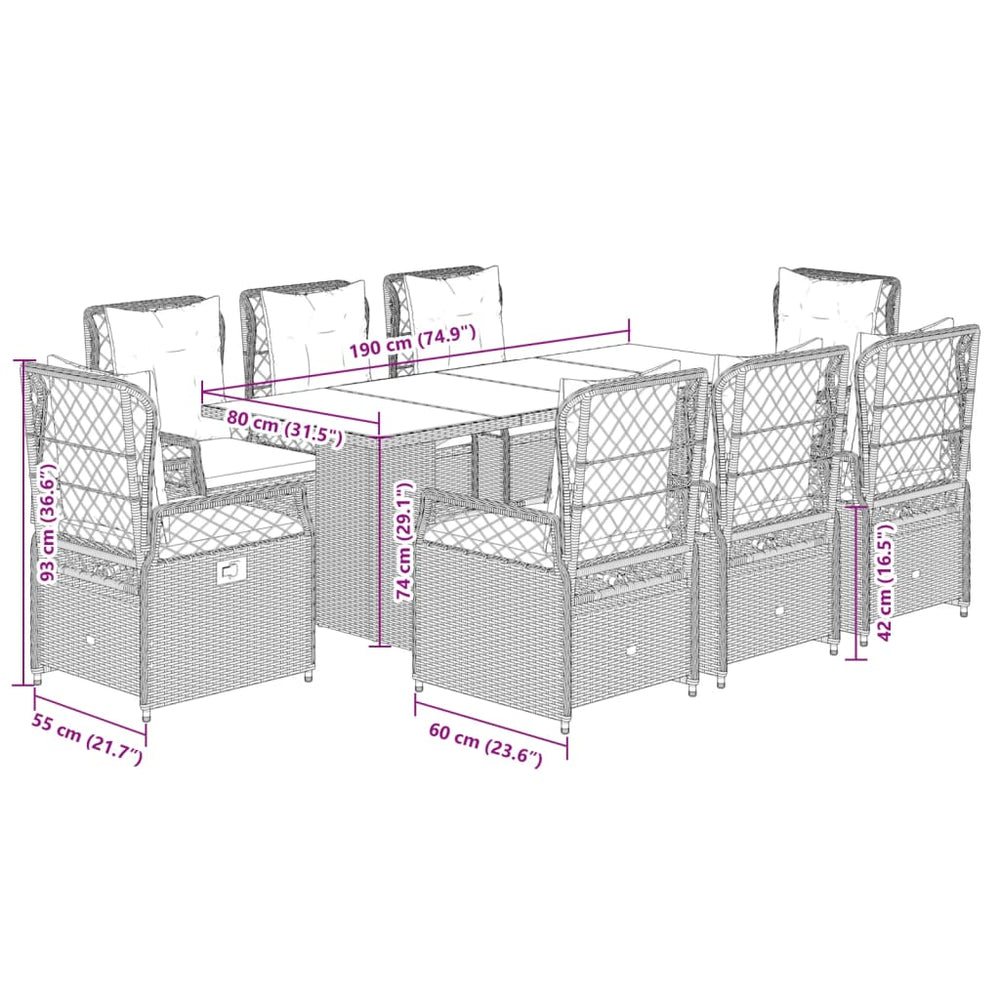 190 cm (74.9")
80 cm (31.5")
93 cm (36.6")
74 cm (29.1")
42 cm (16.5")
55 cm (21.7")
60 cm (23.6")