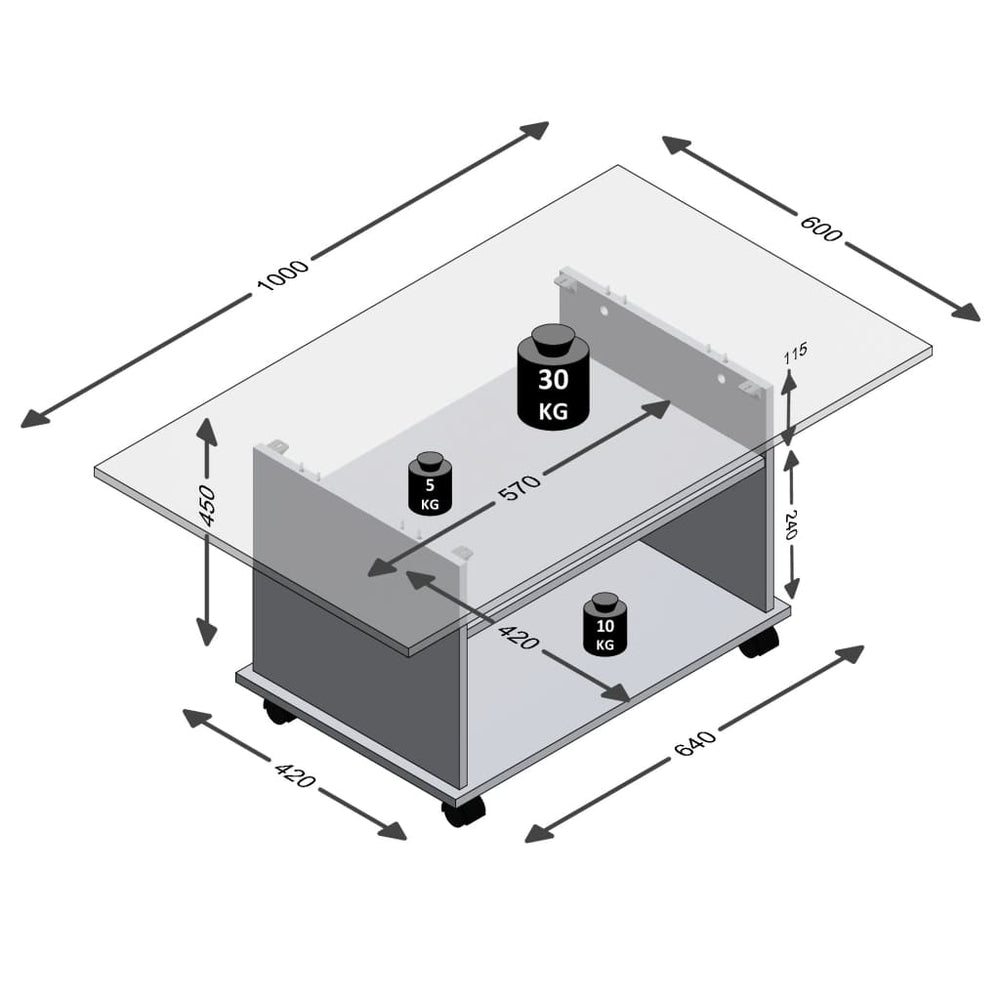 1000
600
115
30 KG
450
5 KG
570
240
420
10 KG
420
640